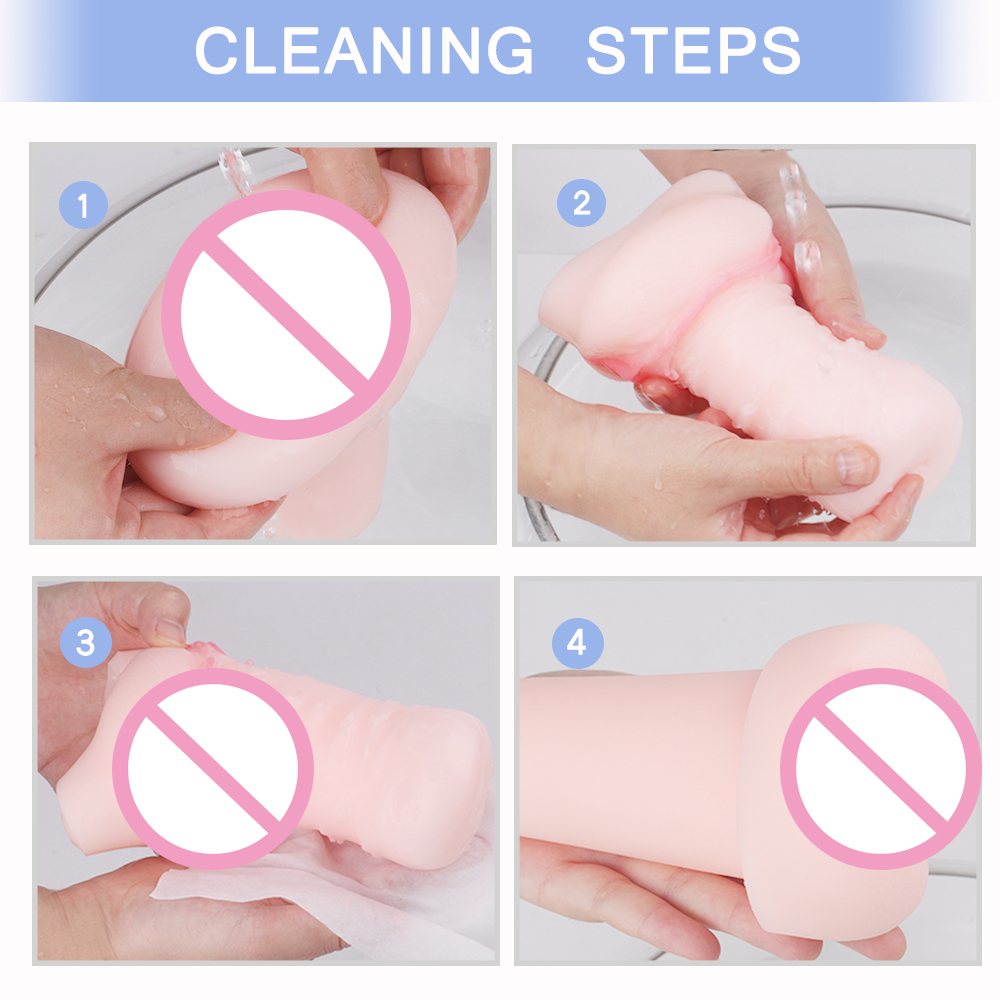 CLEANING STEPS

1

2

3

4